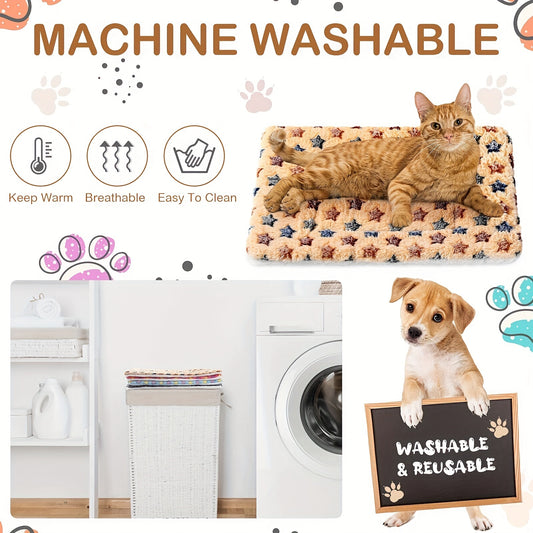 MACHINE WASHABLE

Keep Warm
Breathable
Easy To Clean

WASHABLE
& REUSABLE